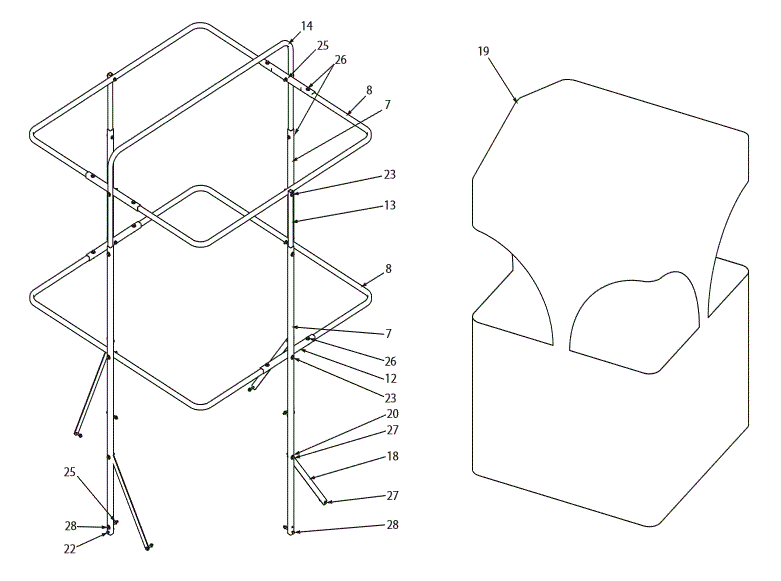 14
25
26
8
7
23
13
8
7
26
12
23
20
27
18
27
28
25
28
22
19